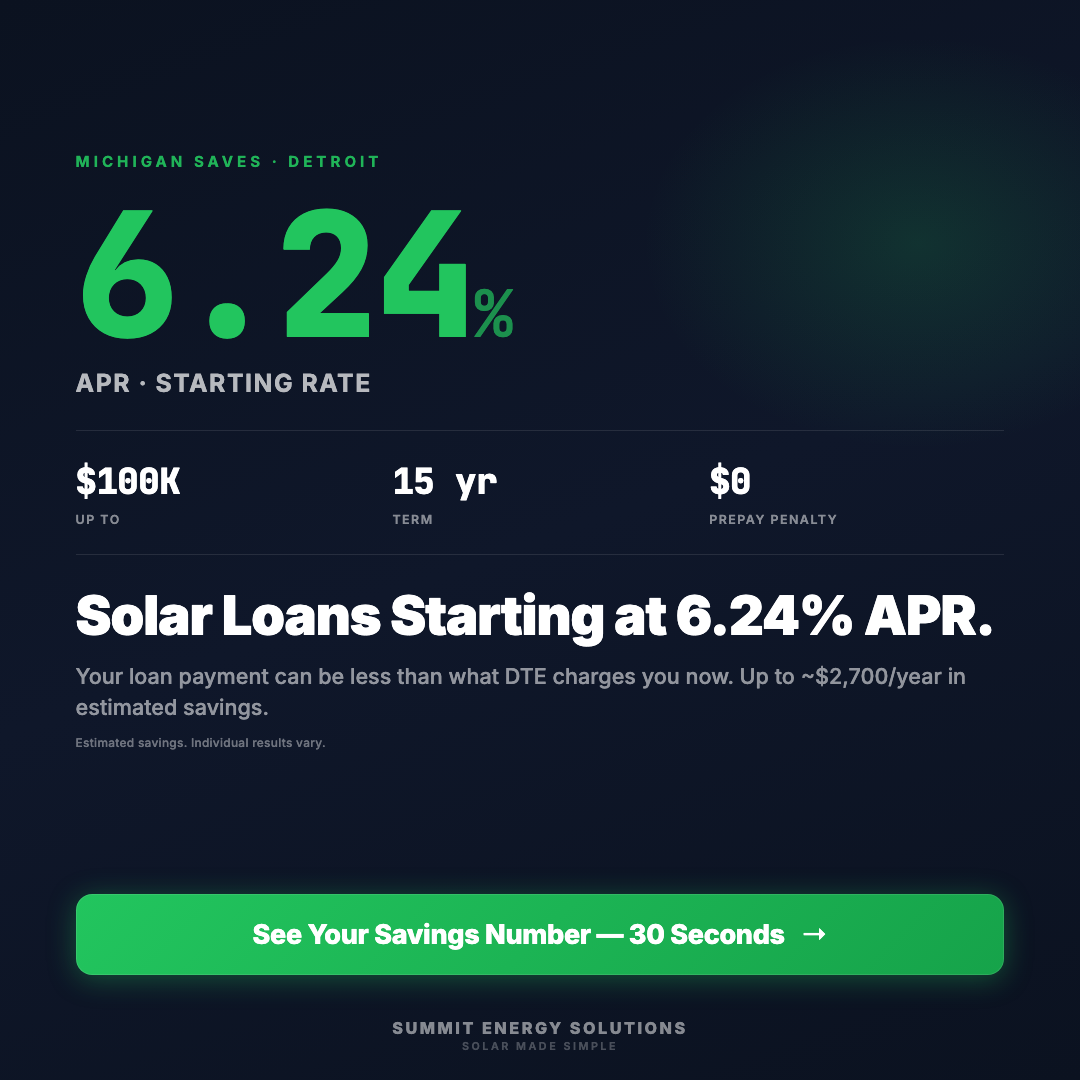 MICHIGAN SAVES · DETROIT

6.24%

APR · STARTING RATE

$100K
UP TO

15 yr
TERM

$0
PREPAY PENALTY

Solar Loans Starting at 6.24% APR.

Your loan payment can be less than what DTE charges you now. Up to ~$2,700/year in estimated savings.

Estimated savings. Individual results vary.

See Your Savings Number — 30 Seconds →

SUMMIT ENERGY SOLUTIONS
SOLAR MADE SIMPLE